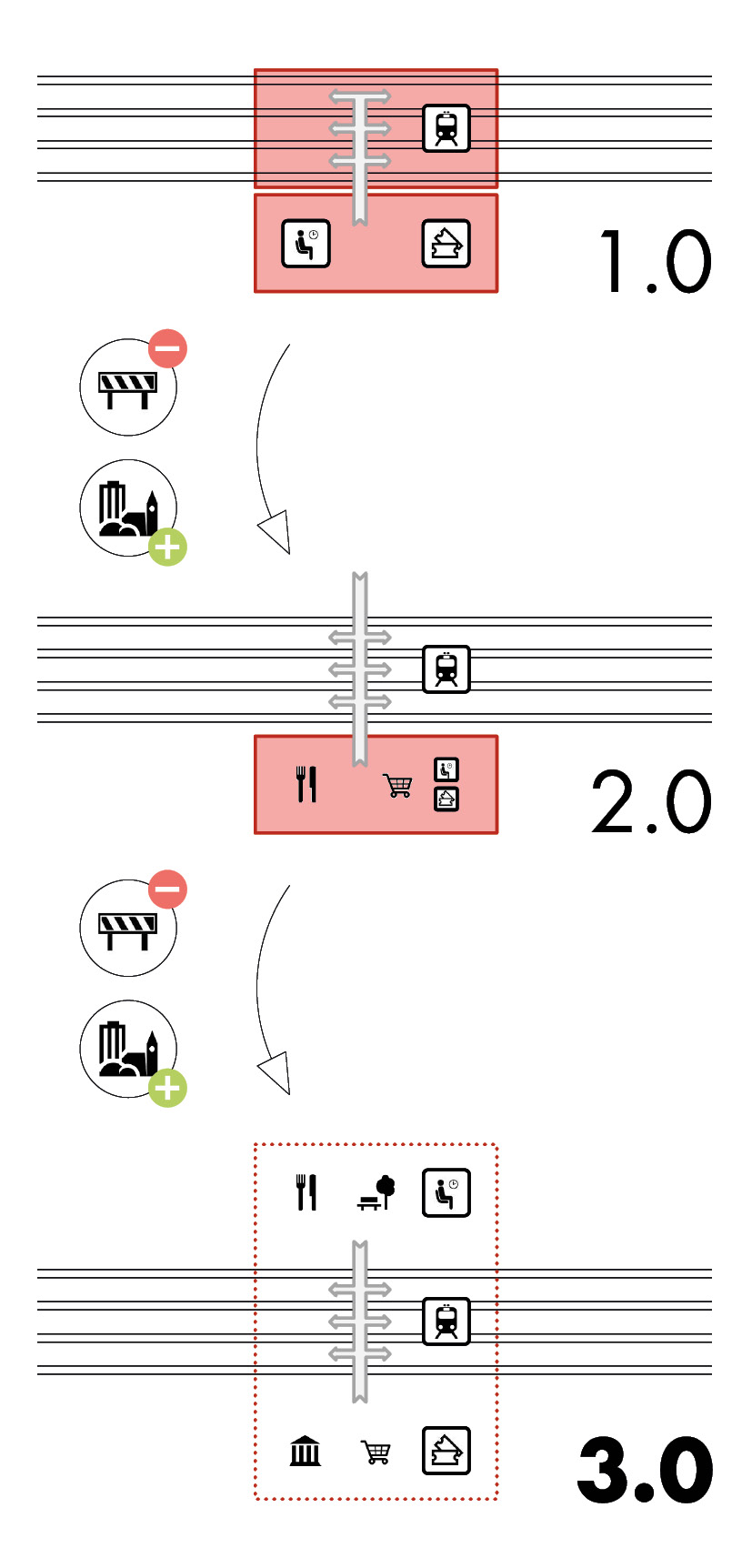 1.0

2.0

3.0